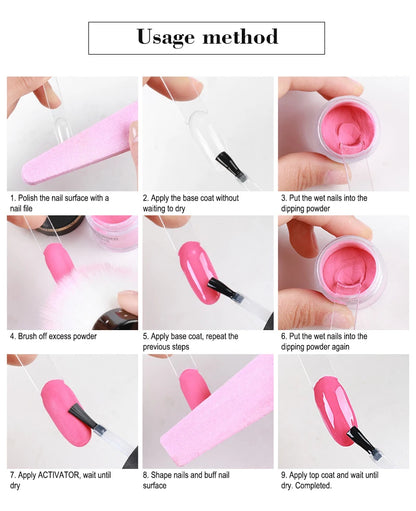 Usage method

1. Polish the nail surface with a nail file

2. Apply the base coat without waiting to dry

3. Put the wet nails into the dipping powder

4. Brush off excess powder

5. Apply base coat, repeat the previous steps

6. Put the wet nails into the dipping powder again

7. Apply ACTIVATOR, wait until dry

8. Shape nails and buff nail surface

9. Apply top coat and wait until dry. Completed.