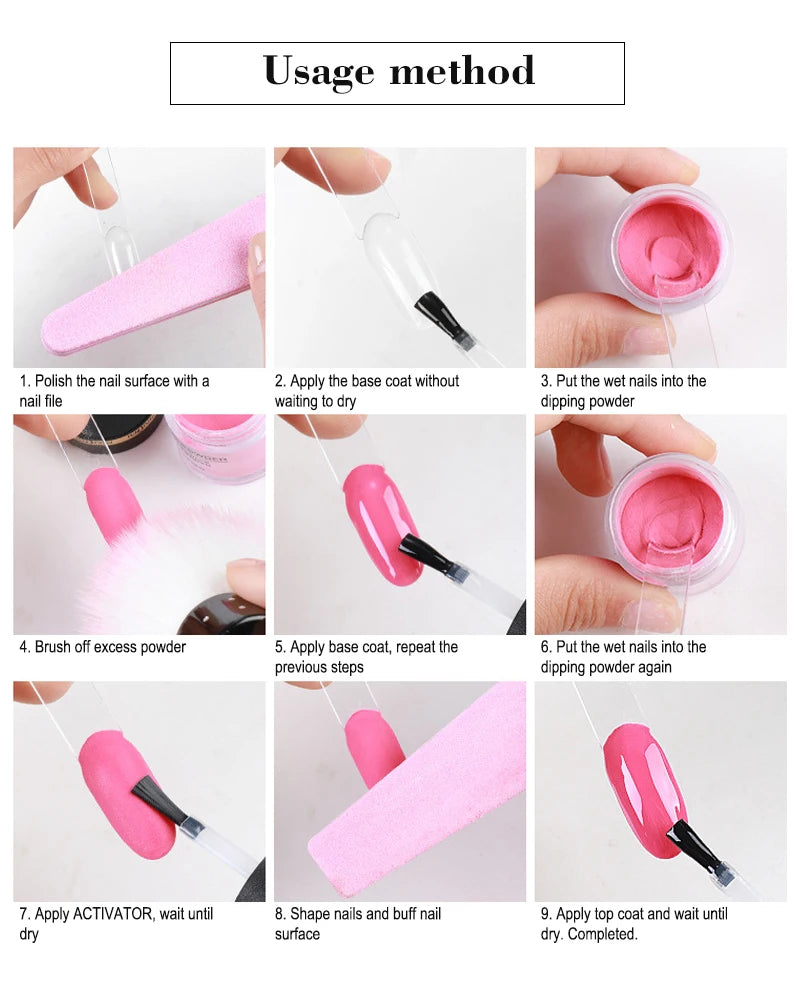 Usage method

1. Polish the nail surface with a nail file

2. Apply the base coat without waiting to dry

3. Put the wet nails into the dipping powder

4. Brush off excess powder

5. Apply base coat, repeat the previous steps

6. Put the wet nails into the dipping powder again

7. Apply ACTIVATOR, wait until dry

8. Shape nails and buff nail surface

9. Apply top coat and wait until dry. Completed.