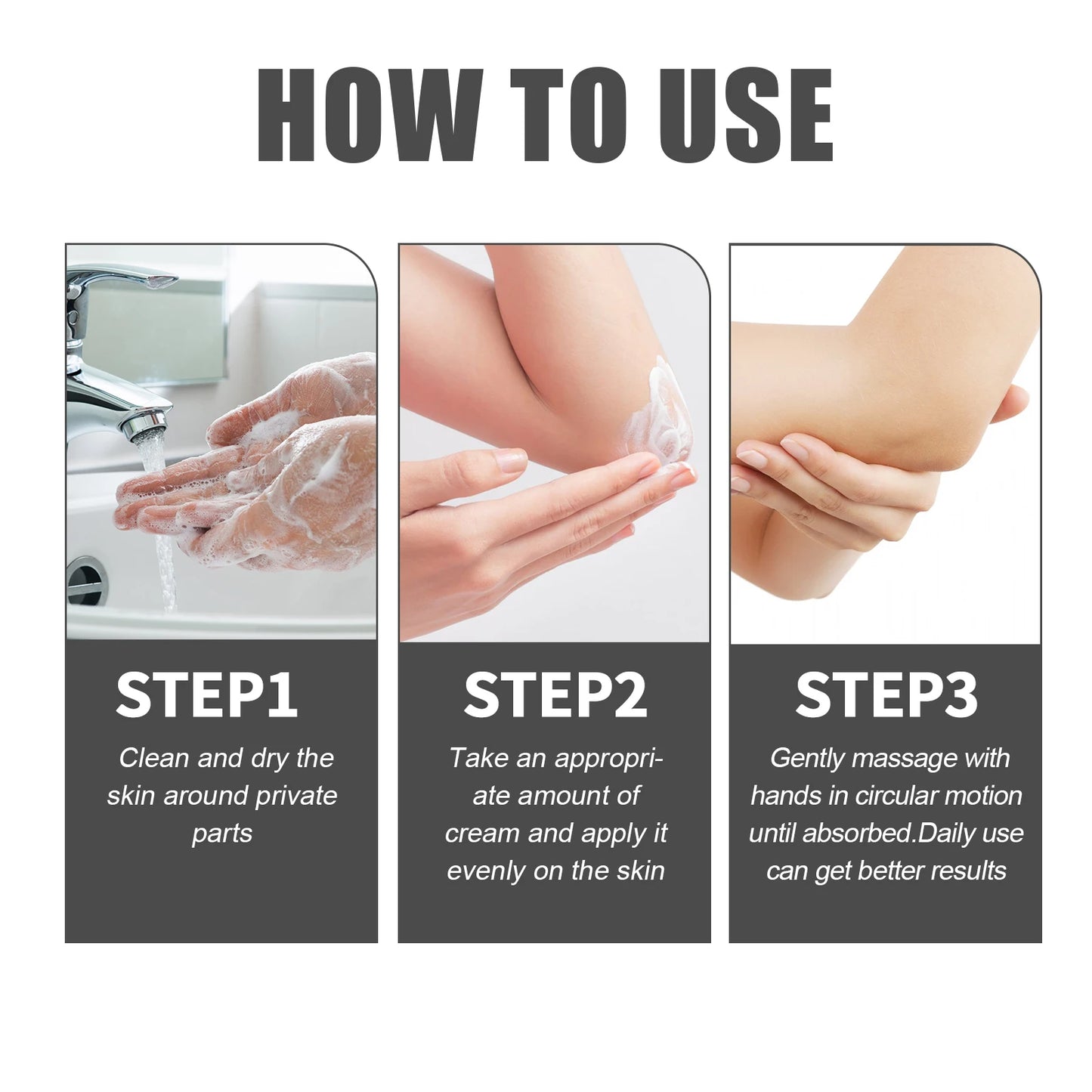 HOW TO USE

STEP1

Clean and dry the skin around private parts

STEP2

Take an appropriate amount of cream and apply it evenly on the skin

STEP3

Gently massage with hands in circular motion until absorbed.Daily use can get better results